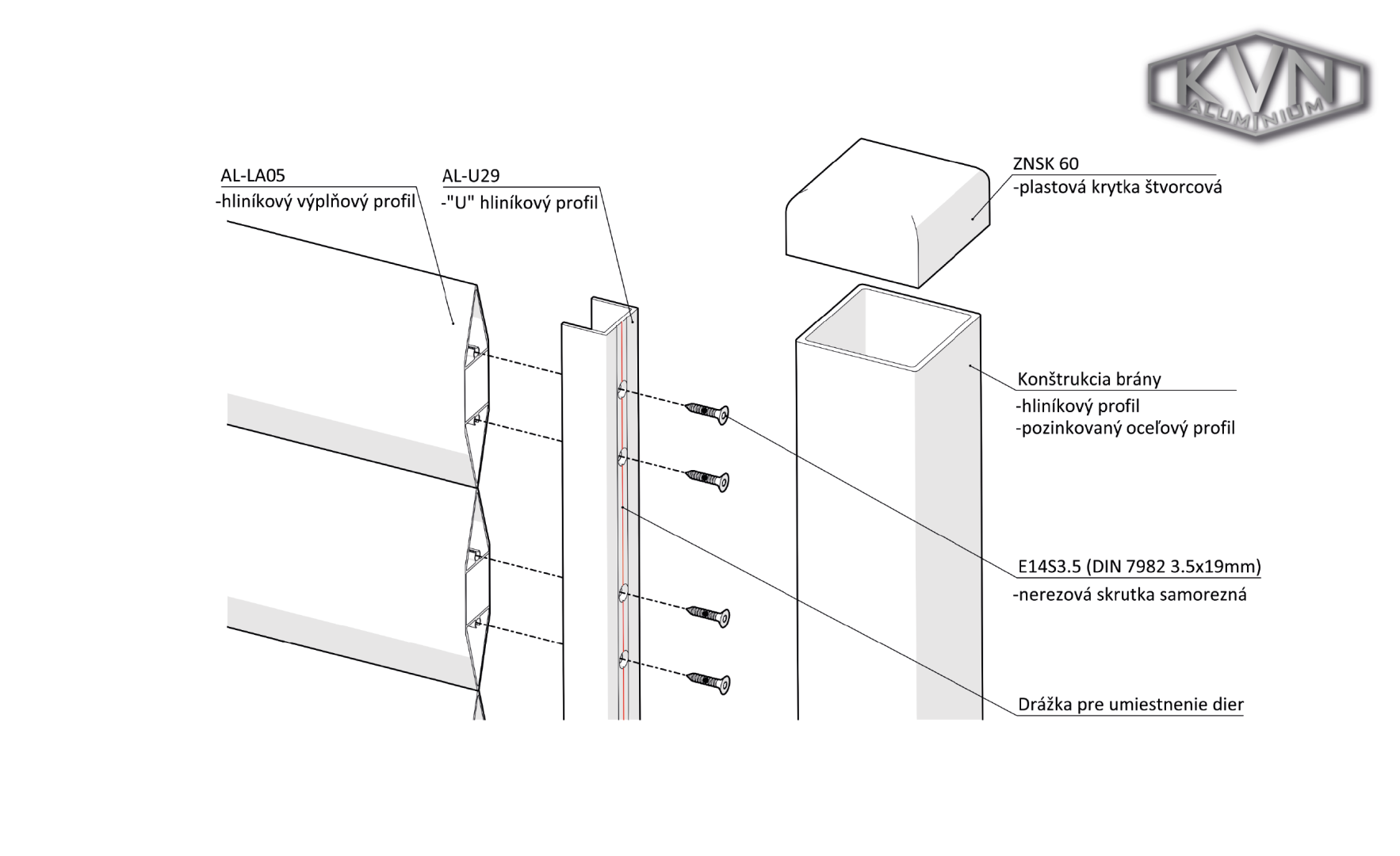 KVN
ALUMINIUM

AL-LA05
-hliníkový výplňový profil

AL-U29
-"U" hliníkový profil

ZNSK 60
-plastová krytka štvorcová

Konštrukcia brány
-hliníkový profil
-pozinkovaný oceľový profil

E14S3.5 (DIN 7982 3.5x19mm)
-nerezová skrutka samorezná

Drážka pre umiestnenie dier